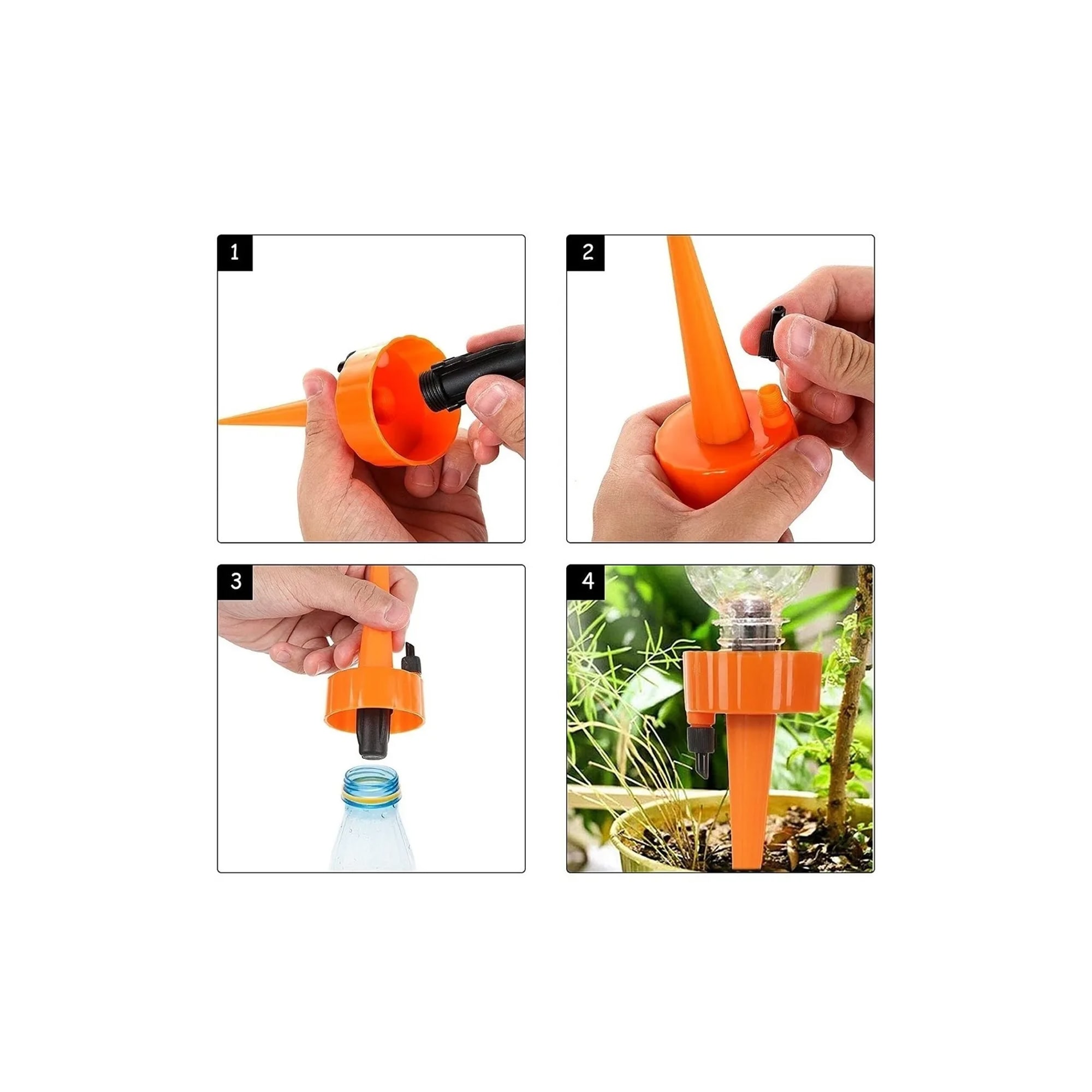 1

2

3

4